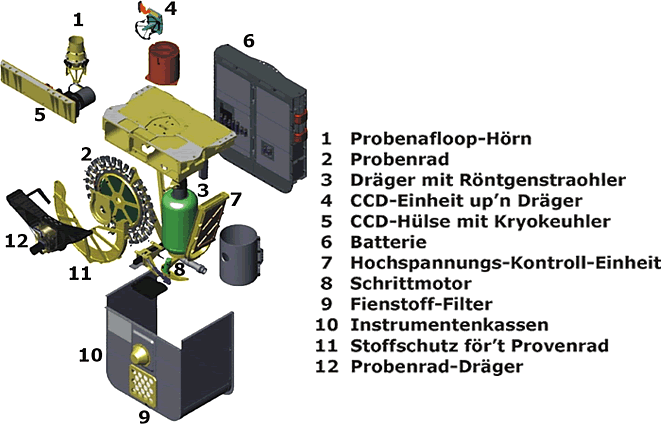 1
4
6
5
2
3
7
12
8
11
10
9

1 Probenafloop-Hörn
2 Probenrad
3 Dräger mit Röntgenstraohler
4 CCD-Einheit up'n Dräger
5 CCD-Hülse mit Kryokeuhler
6 Batterie
7 Hochspannungs-Kontroll-Einheit
8 Schrittmotor
9 Fienstoff-Filter
10 Instrumentenkassen
11 Stoffschutz för't Provenrad
12 Probenrad-Dräger